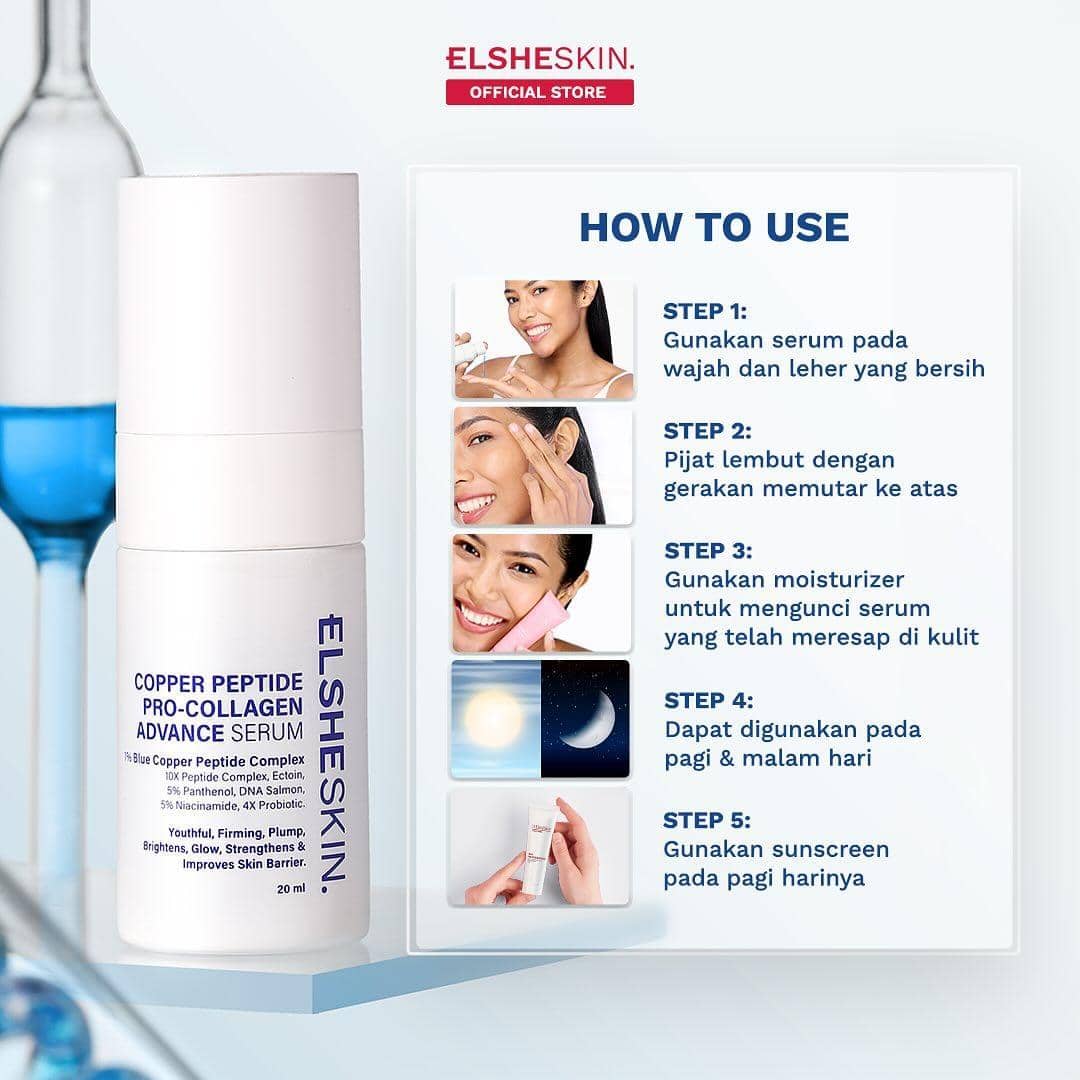 ELSHESKIN.
OFFICIAL STORE

ELSHESKIN.

COPPER PEPTIDE PRO-COLLAGEN ADVANCE SERUM

1% Blue Copper Peptide Complex
10X Peptide Complex, Ectoin, 5% Panthenol, DNA Salmon, 5% Niacinamide, 4X Probiotic.

Youthful, Firming, Plump, Brightens, Glow, Strengthens & Improves Skin Barrier.

20 ml

HOW TO USE

STEP 1:
Gunakan serum pada wajah dan leher yang bersih

STEP 2:
Pijat lembut dengan gerakan memutar ke atas

STEP 3:
Gunakan moisturizer untuk mengunci serum yang telah meresap di kulit

STEP 4:
Dapat digunakan pada pagi & malam hari

STEP 5:
Gunakan sunscreen pada pagi harinya