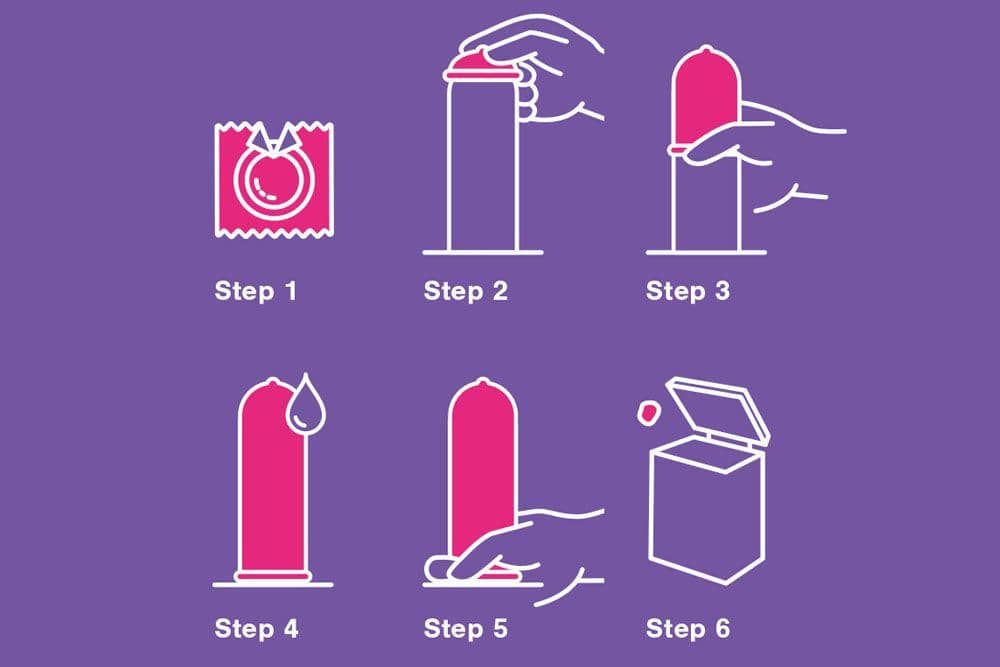 Step 1

Step 2

Step 3

Step 4

Step 5

Step 6