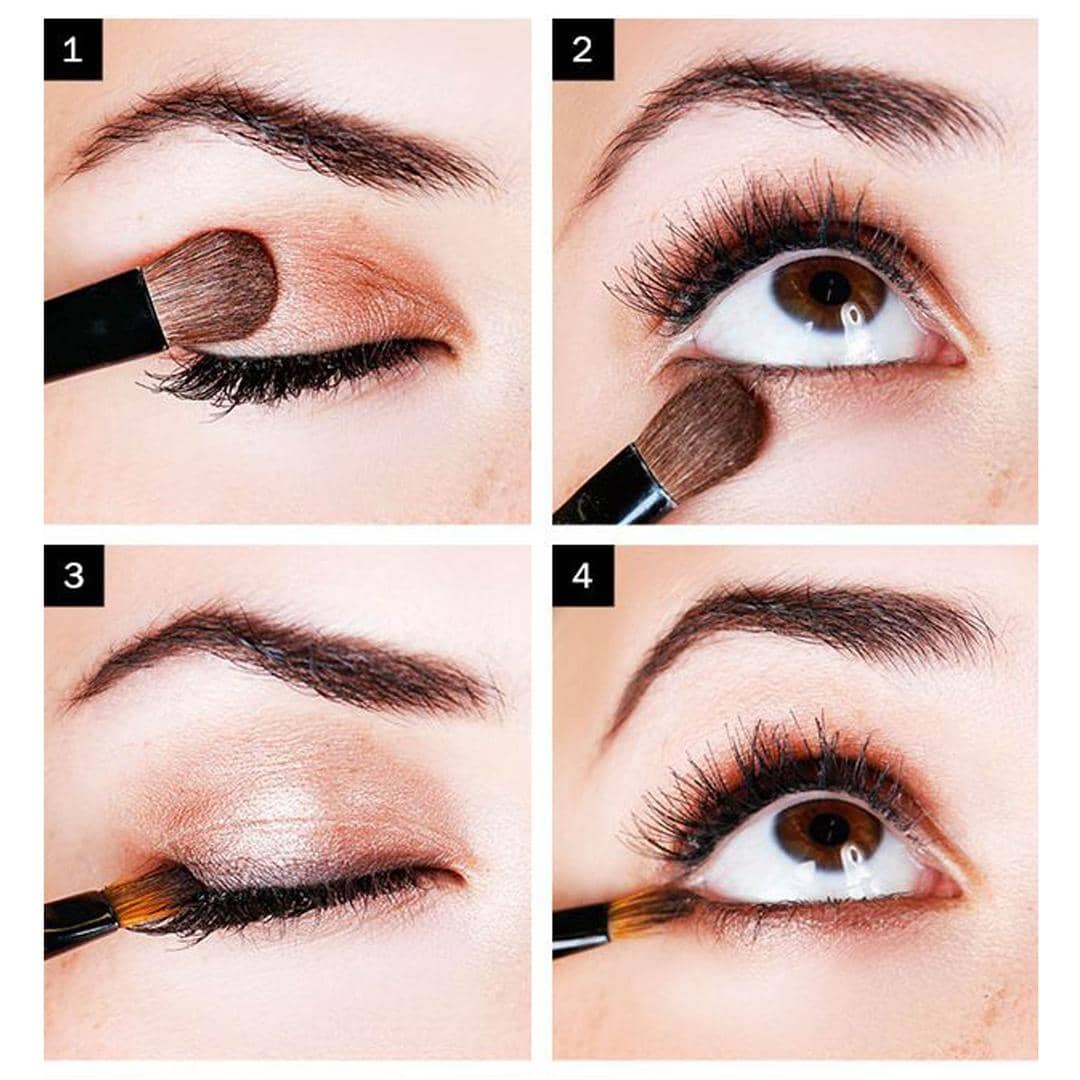 1

2

3

4